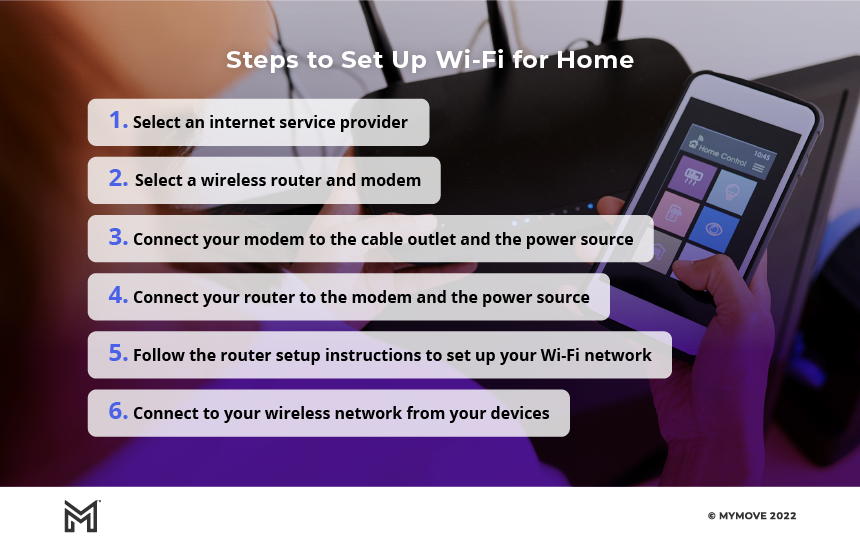 Steps to Set Up Wi-Fi for Home

1. Select an internet service provider

2. Select a wireless router and modem

3. Connect your modem to the cable outlet and the power source

4. Connect your router to the modem and the power source

5. Follow the router setup instructions to set up your Wi-Fi network

6. Connect to your wireless network from your devices

Home Control 10:45

© MYMOVE 2022